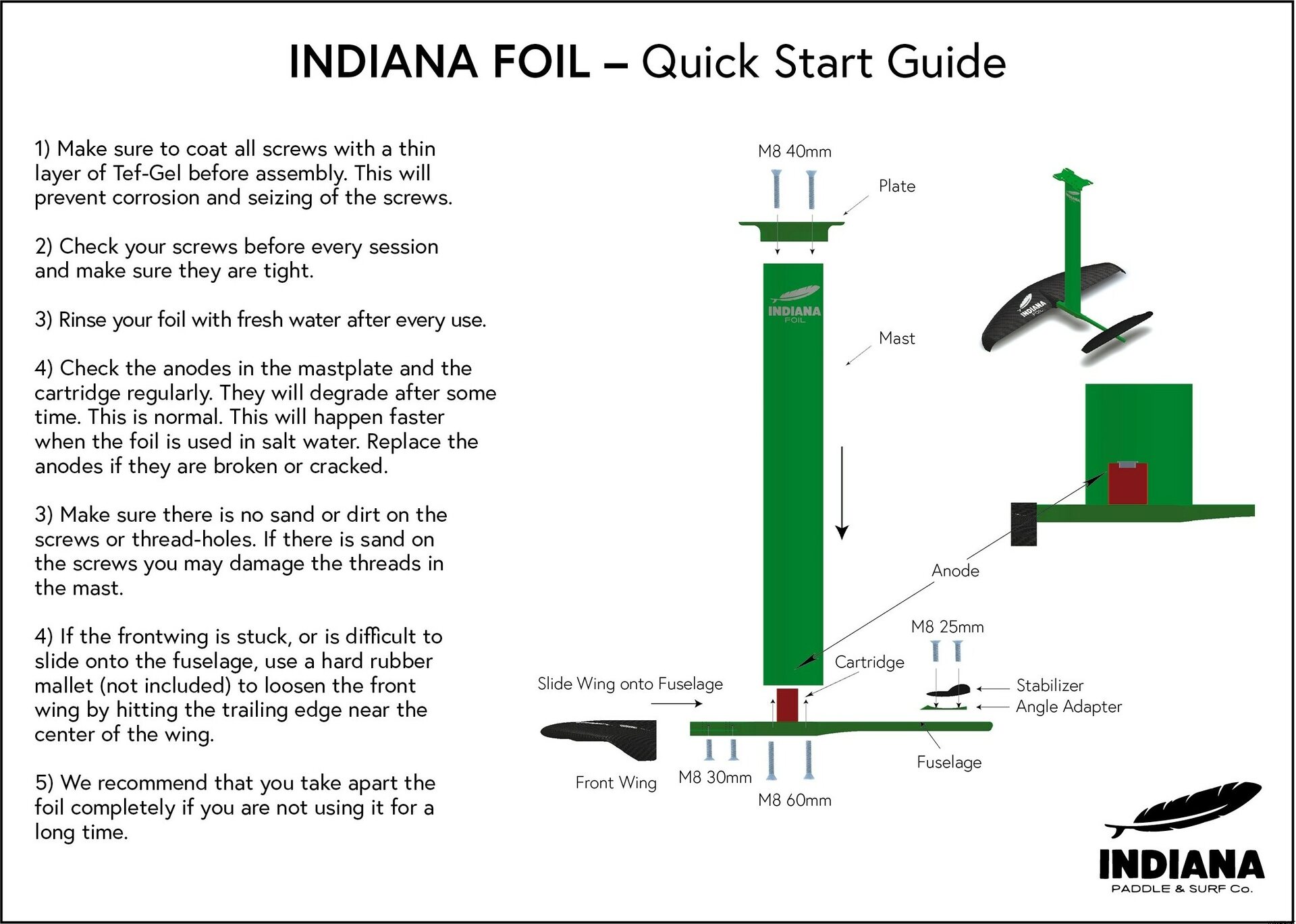 INDIANA FOIL – Quick Start Guide

1) Make sure to coat all screws with a thin layer of Tef-Gel before assembly. This will prevent corrosion and seizing of the screws.

2) Check your screws before every session and make sure they are tight.

3) Rinse your foil with fresh water after every use.

4) Check the anodes in the mastplate and the cartridge regularly. They will degrade after some time. This is normal. This will happen faster when the foil is used in salt water. Replace the anodes if they are broken or cracked.

3) Make sure there is no sand or dirt on the screws or thread-holes. If there is sand on the screws you may damage the threads in the mast.

4) If the frontwing is stuck, or is difficult to slide onto the fuselage, use a hard rubber mallet (not included) to loosen the front wing by hitting the trailing edge near the center of the wing.

5) We recommend that you take apart the foil completely if you are not using it for a long time.

M8 40mm

Plate

INDIANA FOIL

Mast

INDIANA FOIL

Anode

M8 25mm

Cartridge

Slide Wing onto Fuselage

Stabilizer

Angle Adapter

Fuselage

Front Wing

M8 30mm

M8 60mm

INDIANA
PADDLE & SURF Co.