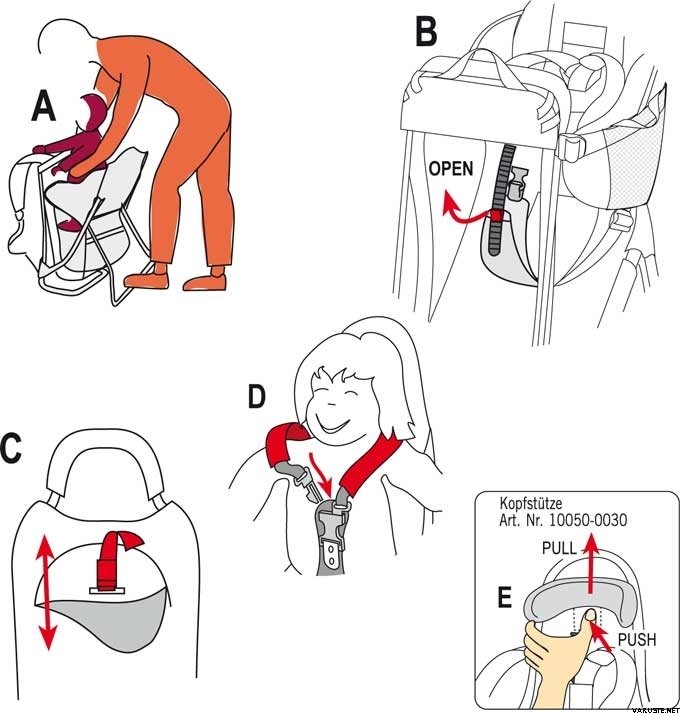 A

B

OPEN

C

D

Kopfstütze
Art. Nr. 10050-0030

PULL

E

PUSH

VARUSTE.NET